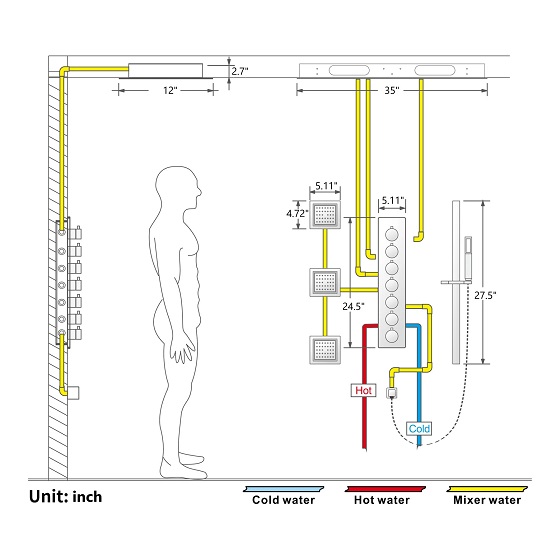 2.7"

12"

35"

5.11"

4.72"

5.11"

24.5"

27.5"

Hot

Cold

Unit: inch

Cold water

Hot water

Mixer water