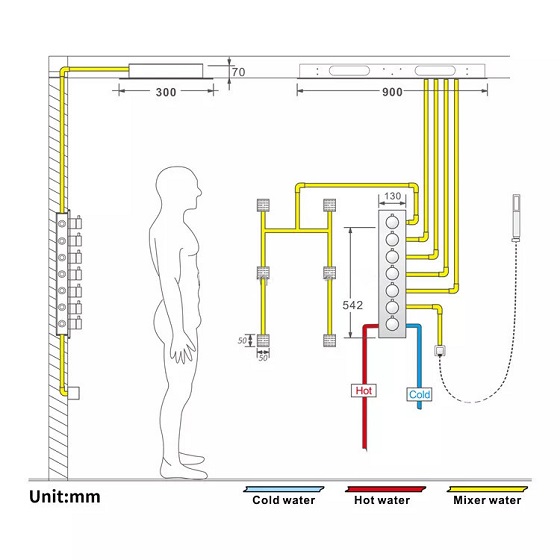 70
300
900
130
542
50
50
Hot
Cold
Unit:mm
Cold water
Hot water
Mixer water