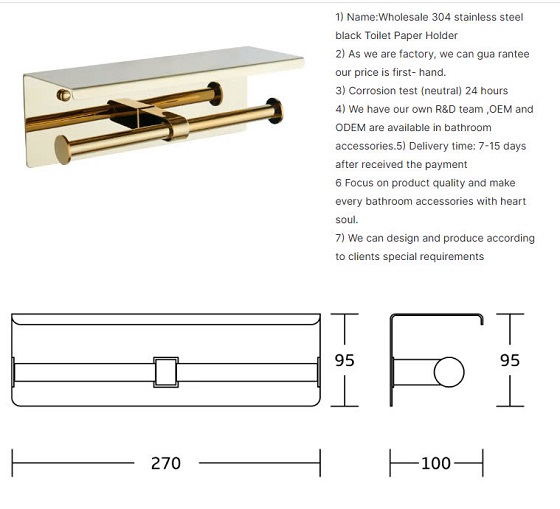 1) Name:Wholesale 304 stainless steel black Toilet Paper Holder
2) As we are factory, we can gua rantee our price is first- hand.
3) Corrosion test (neutral) 24 hours
4) We have our own R&D team ,OEM and ODEM are available in bathroom accessories.5) Delivery time: 7-15 days after received the payment
6 Focus on product quality and make every bathroom accessories with heart soul.
7) We can design and produce according to clients special requirements

95

95

270

100