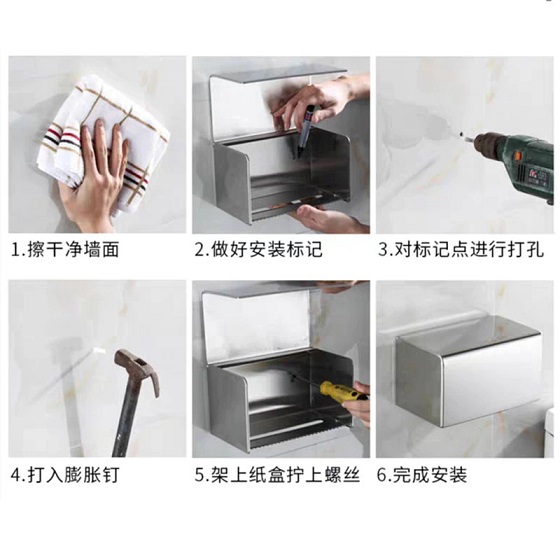 1.擦干净墙面

2.做好安装标记

3.对标记点进行打孔

4.打入膨胀钉

5.架上纸盒拧上螺丝

6.完成安装