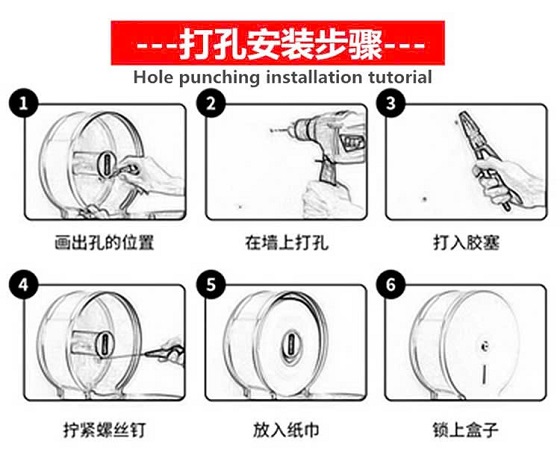 ---打孔安装步骤---
Hole punching installation tutorial

1
画出孔的位置

2
在墙上打孔

3
打入胶塞

4
拧紧螺丝钉

5
放入纸巾

6
锁上盒子