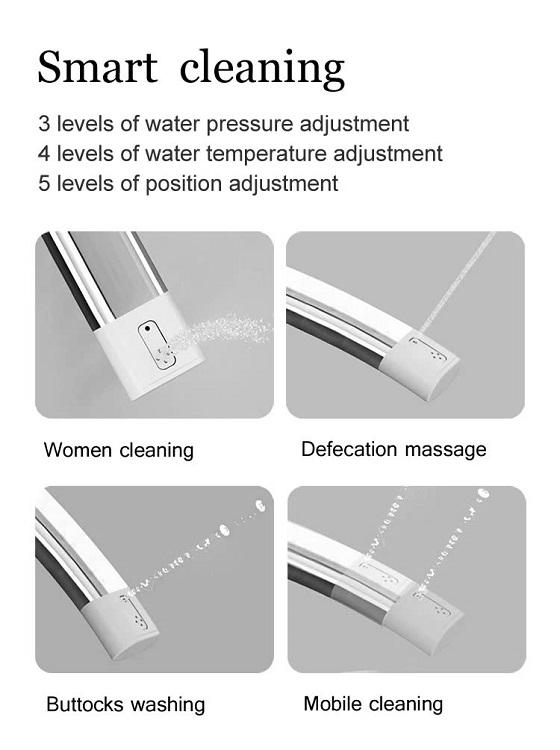 Smart cleaning

3 levels of water pressure adjustment
4 levels of water temperature adjustment
5 levels of position adjustment

Women cleaning

Defecation massage

Buttocks washing

Mobile cleaning