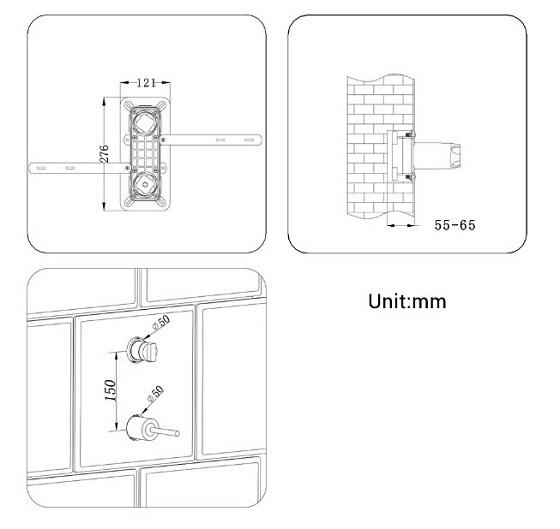 121

276

55-65

Unit:mm

$\varnothing 50$

150

$\varnothing 50$