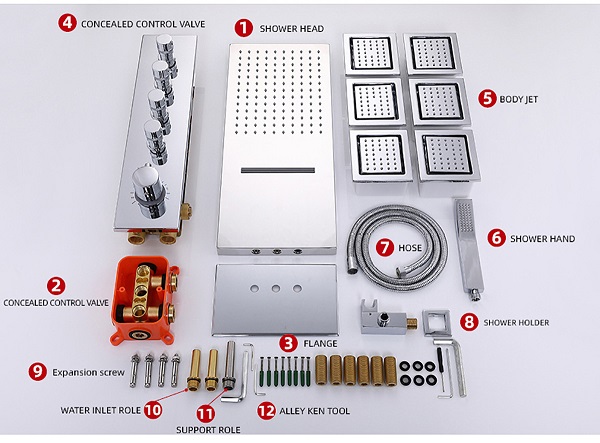 4 CONCEALED CONTROL VALVE

1 SHOWER HEAD

5 BODY JET

6 SHOWER HAND

7 HOSE

2 CONCEALED CONTROL VALVE

8 SHOWER HOLDER

3 FLANGE

9 Expansion screw

WATER INLET ROLE 10

11 SUPPORT ROLE

12 ALLEY KEN TOOL