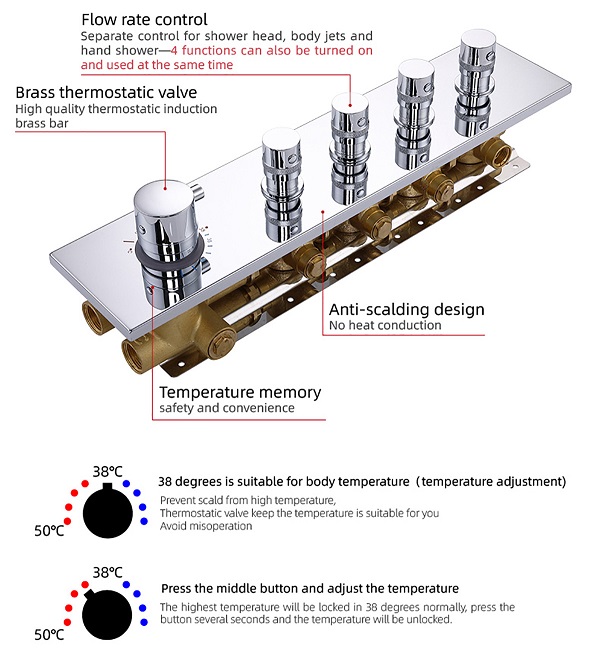 Flow rate control
Separate control for shower head, body jets and hand shower—4 functions can also be turned on and used at the same time

Brass thermostatic valve
High quality thermostatic induction brass bar

Anti-scalding design
No heat conduction

Temperature memory
safety and convenience

38℃
50℃
38 degrees is suitable for body temperature（temperature adjustment)
Prevent scald from high temperature,
Thermostatic valve keep the temperature is suitable for you
Avoid misoperation

38℃
50℃
Press the middle button and adjust the temperature
The highest temperature will be locked in 38 degrees normally, press the button several seconds and the temperature will be unlocked.