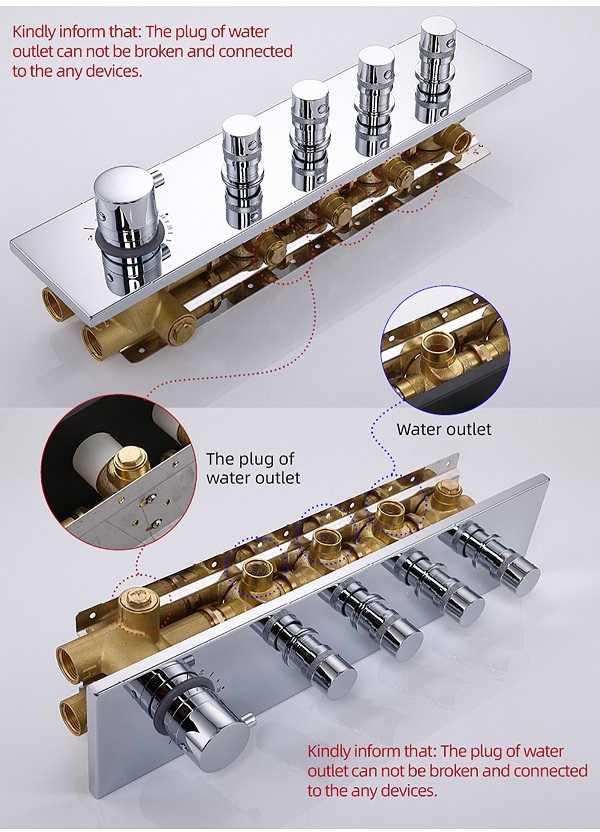 Kindly inform that: The plug of water outlet can not be broken and connected to the any devices.

Water outlet

The plug of water outlet

Kindly inform that: The plug of water outlet can not be broken and connected to the any devices.