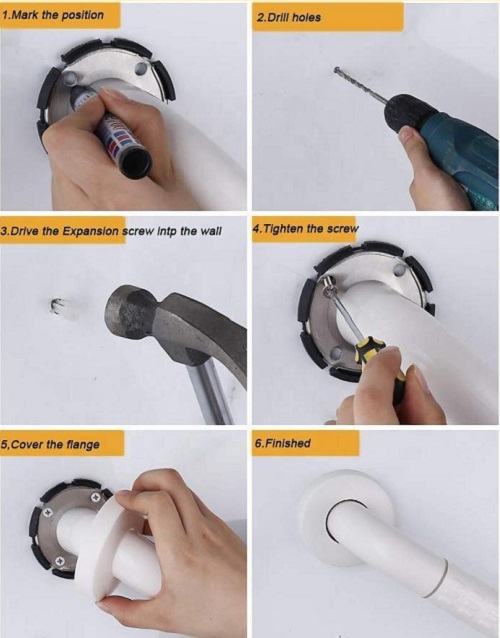 1.Mark the position

2.Drill holes

3.Drive the Expansion screw intp the wall

4.Tighten the screw

5,Cover the flange

6.Finished