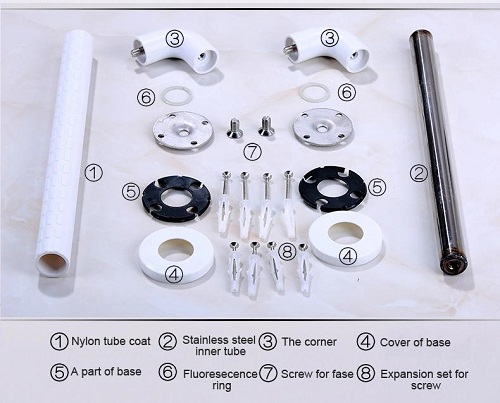 ③ ③

⑥ ⑥

⑦

① ②

⑤ ⑤

⑧

④ ④

① Nylon tube coat ② Stainless steel inner tube ③ The corner ④ Cover of base

⑤ A part of base ⑥ Fluoresecence ring ⑦ Screw for fase ⑧ Expansion set for screw