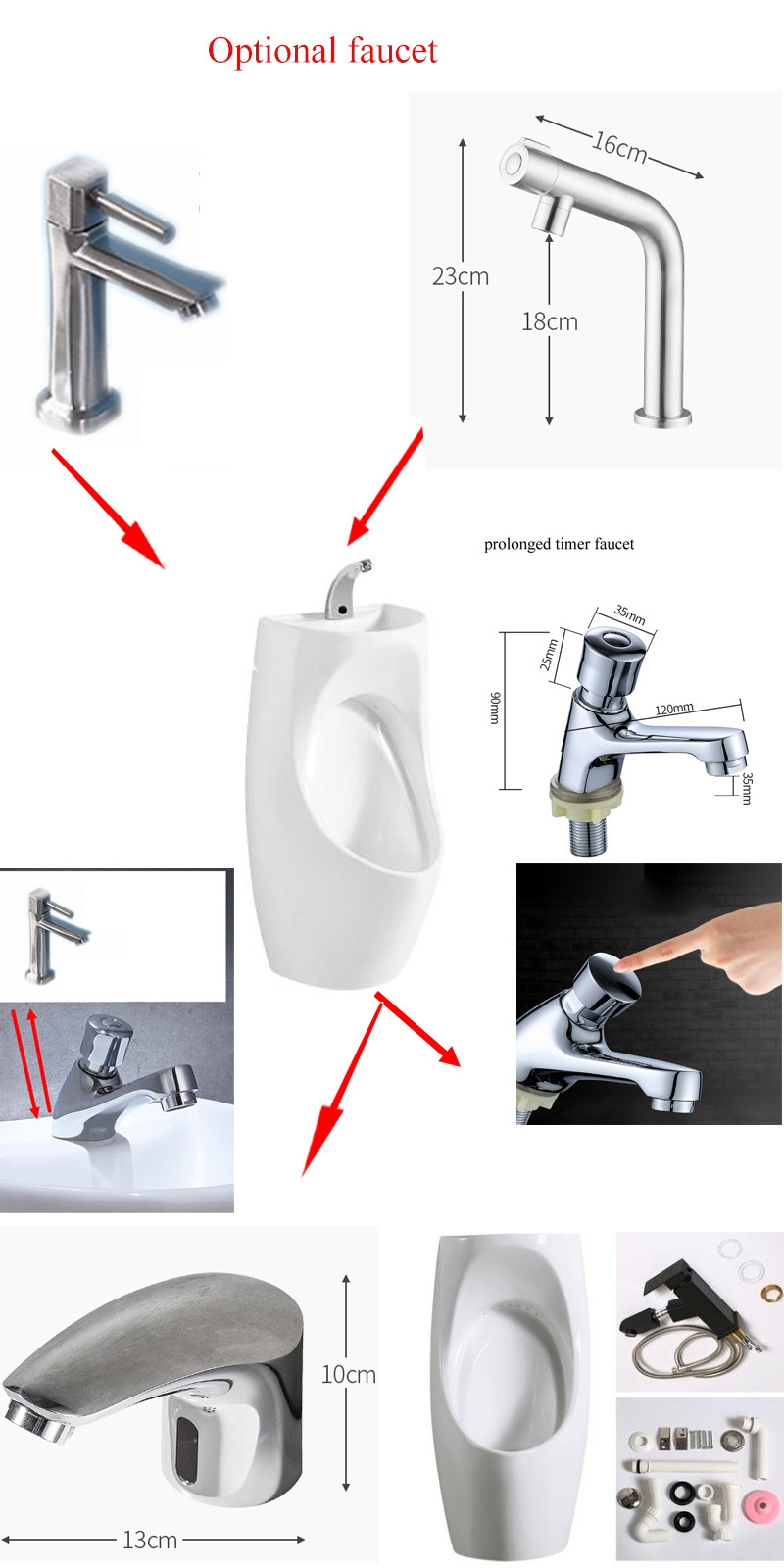 Optional faucet

16cm

23cm

18cm

prolonged timer faucet

35mm

25mm

90mm

120mm

35mm

10cm

13cm