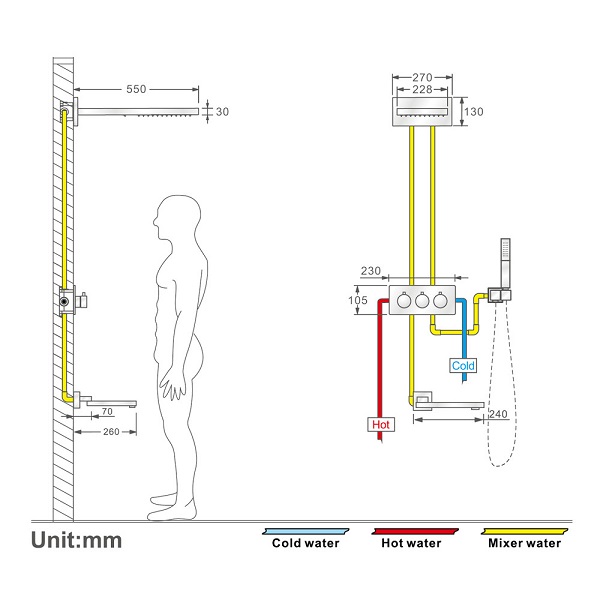 550
30
70
260
270
228
130
230
105
Cold
Hot
240
Unit:mm
Cold water
Hot water
Mixer water