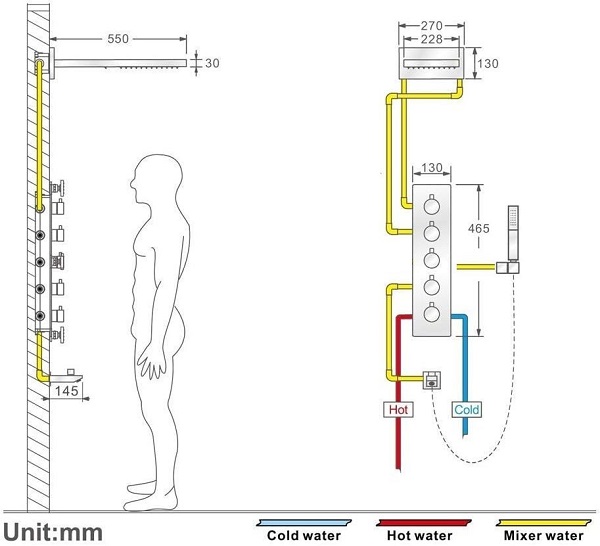 550

30

145

270

228

130

130

465

Hot

Cold

Unit:mm

Cold water

Hot water

Mixer water