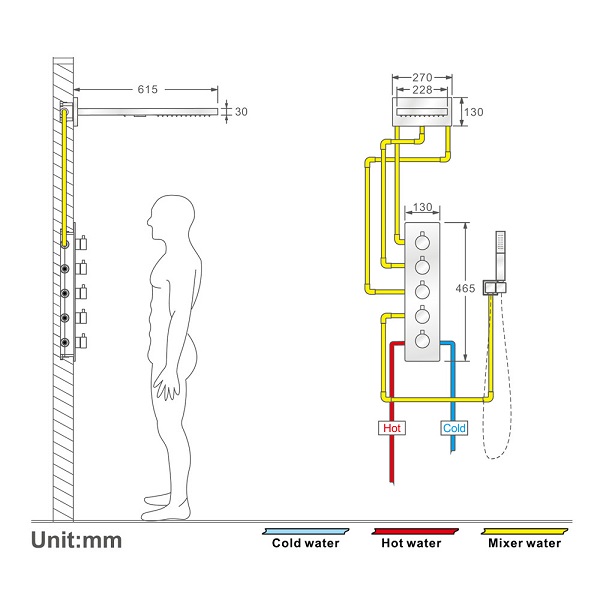 615
30
270
228
130
130
465
Hot
Cold
Unit:mm
Cold water
Hot water
Mixer water