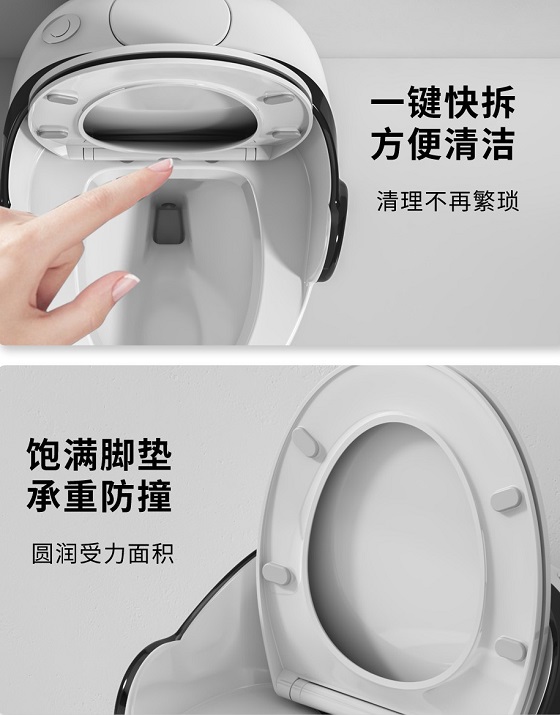 一键快拆
方便清洁

清理不再繁琐

饱满脚垫
承重防撞

圆润受力面积