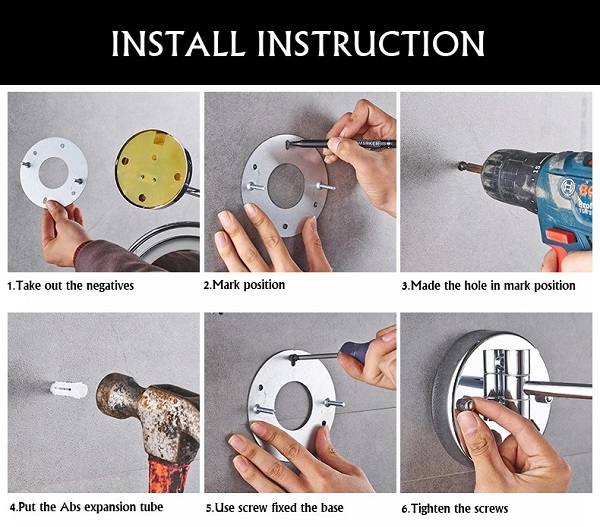 INSTALL INSTRUCTION

1.Take out the negatives

2.Mark position

3.Made the hole in mark position

4.Put the Abs expansion tube

5.Use screw fixed the base

6.Tighten the screws