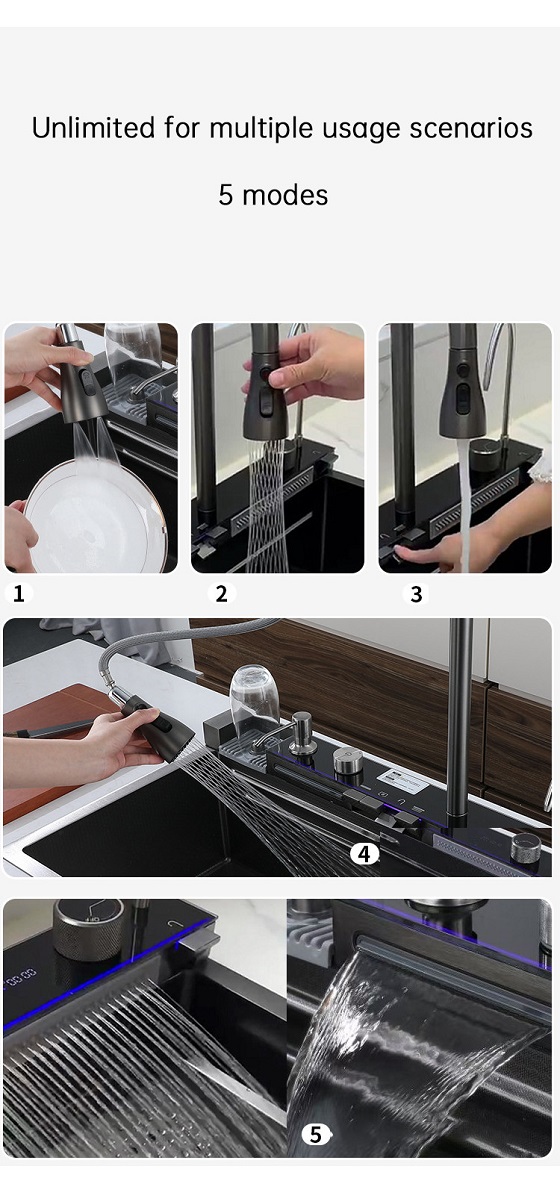 Unlimited for multiple usage scenarios

5 modes

1

2

3

4

5