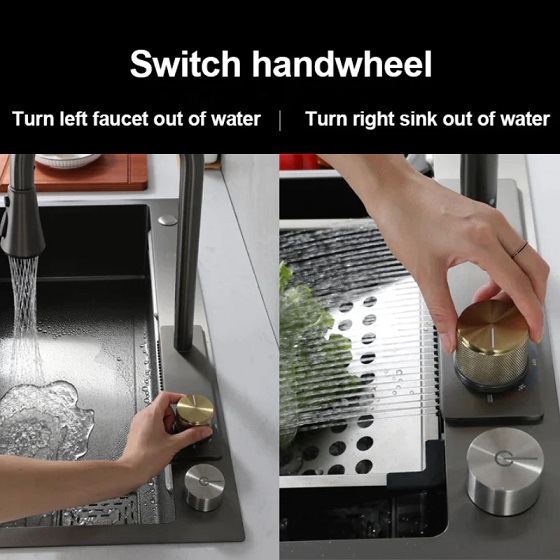 Switch handwheel

Turn left faucet out of water | Turn right sink out of water