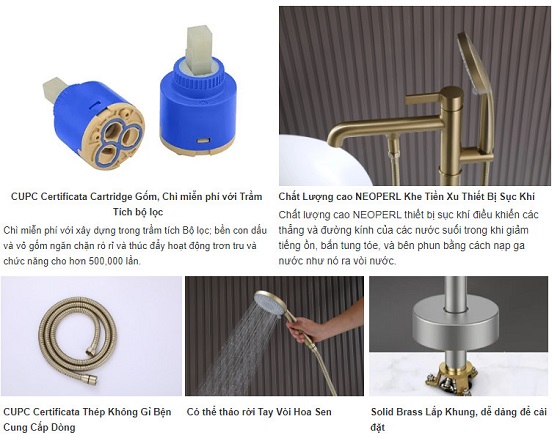 CUPC Certificata Cartridge Gốm, Chì miễn phí với Trầm Tích bộ lọc

Chì miễn phí với xây dựng trong trầm tích Bộ lọc; bền con dấu và vỏ gốm ngăn chặn rò rỉ và thúc đẩy hoạt động trơn tru và chức năng cho hơn 500,000 lần.

Chất Lượng cao NEOPERL Khe Tiền Xu Thiết Bị Sục Khí

Chất lượng cao NEOPERL thiết bị sục khí điều khiển các thẳng và đường kính của các nước suối trong khi giảm tiếng ồn, bắn tung tóe, và bên phun bằng cách nạp ga nước như nó ra vòi nước.

CUPC Certificata Thép Không Gỉ Bện Cung Cấp Dòng

Có thể tháo rời Tay Vòi Hoa Sen

Solid Brass Lắp Khung, dễ dàng để cài đặt