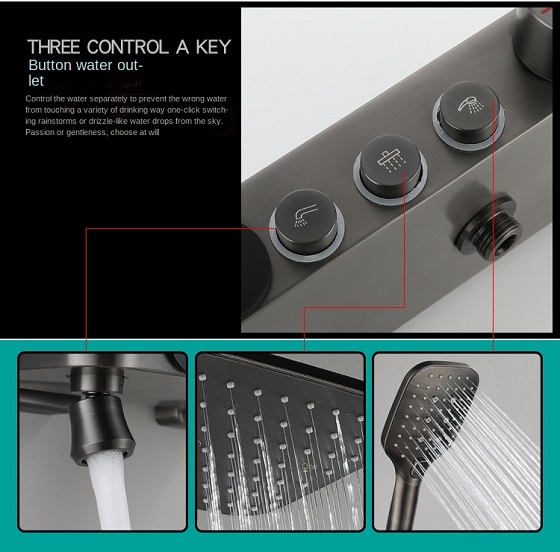 THREE CONTROL A KEY
Button water outlet

Control the water separately to prevent the wrong water from touching a variety of drinking way one-click switching rainstorms or drizzle-like water drops from the sky. Passion or gentleness, choose at will