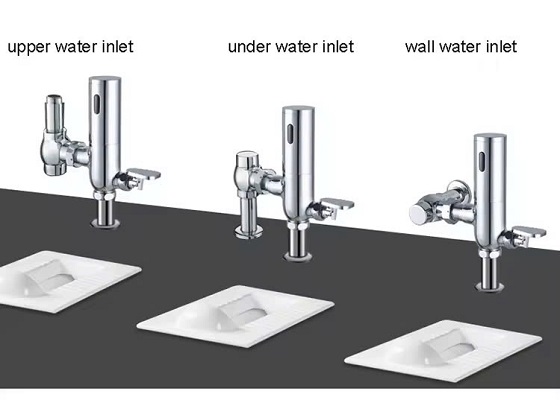 upper water inlet

under water inlet

wall water inlet