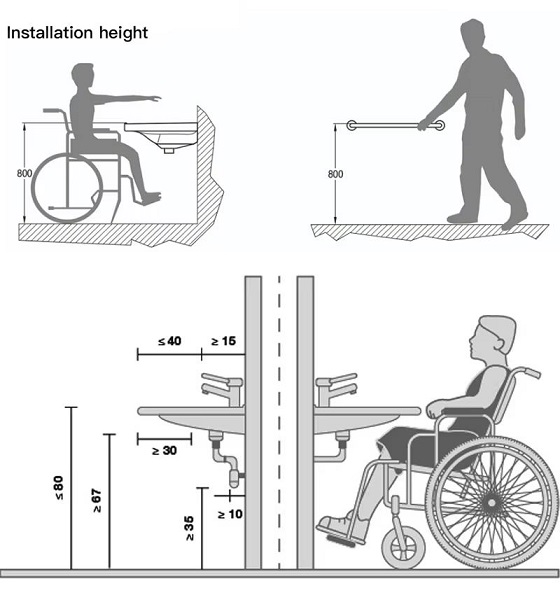 Installation height

800

800

≤ 40

≥ 15

≥ 30

≤ 80

≥ 67

≥ 35

≥ 10