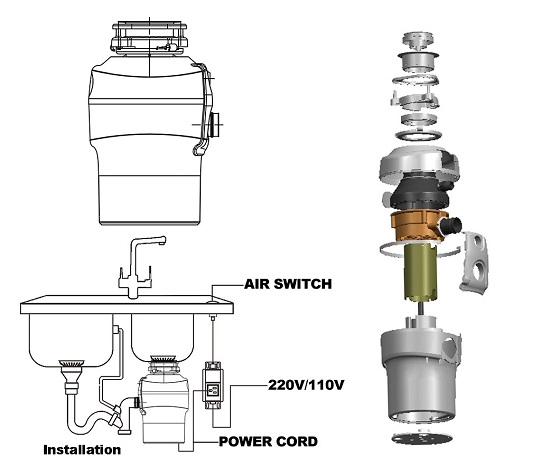 AIR SWITCH
220V/110V
POWER CORD
Installation