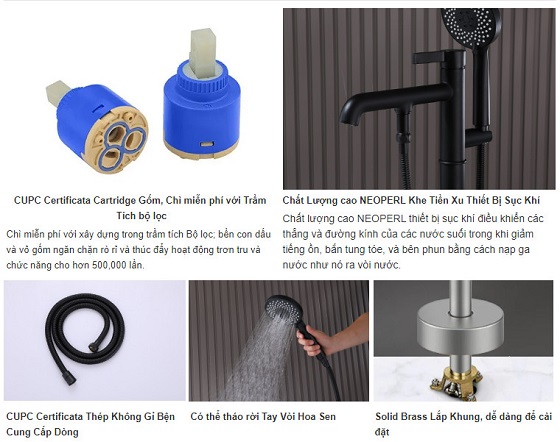 CUPC Certificata Cartridge Gốm, Chì miễn phí với Trầm Tích bộ lọc

Chì miễn phí với xây dựng trong trầm tích Bộ lọc; bền con dấu và vỏ gốm ngăn chặn rò rỉ và thúc đẩy hoạt động trơn tru và chức năng cho hơn 500,000 lần.

Chất Lượng cao NEOPERL Khe Tiền Xu Thiết Bị Sục Khí

Chất lượng cao NEOPERL thiết bị sục khí điều khiển các thẳng và đường kính của các nước suối trong khi giảm tiếng ồn, bắn tung tóe, và bên phun bằng cách nạp ga nước như nó ra vòi nước.

CUPC Certificata Thép Không Gỉ Bện Cung Cấp Dòng

Có thể tháo rời Tay Vòi Hoa Sen

Solid Brass Lắp Khung, dễ dàng để cài đặt