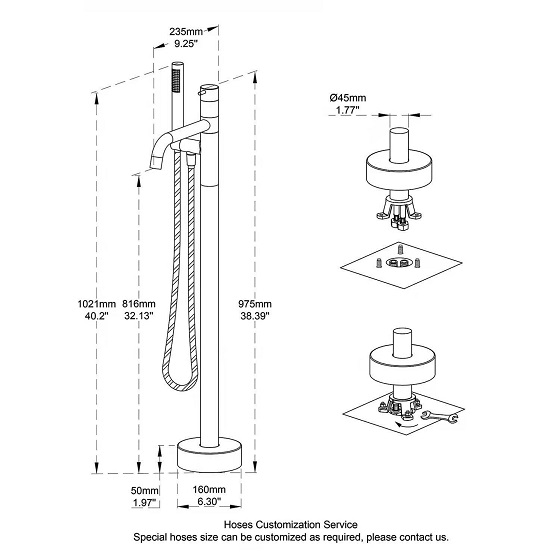 235mm
9.25"

Ø45mm
1.77"

1021mm
40.2"

816mm
32.13"

975mm
38.39"

50mm
1.97"

160mm
6.30"

Hoses Customization Service
Special hoses size can be customized as required, please contact us.