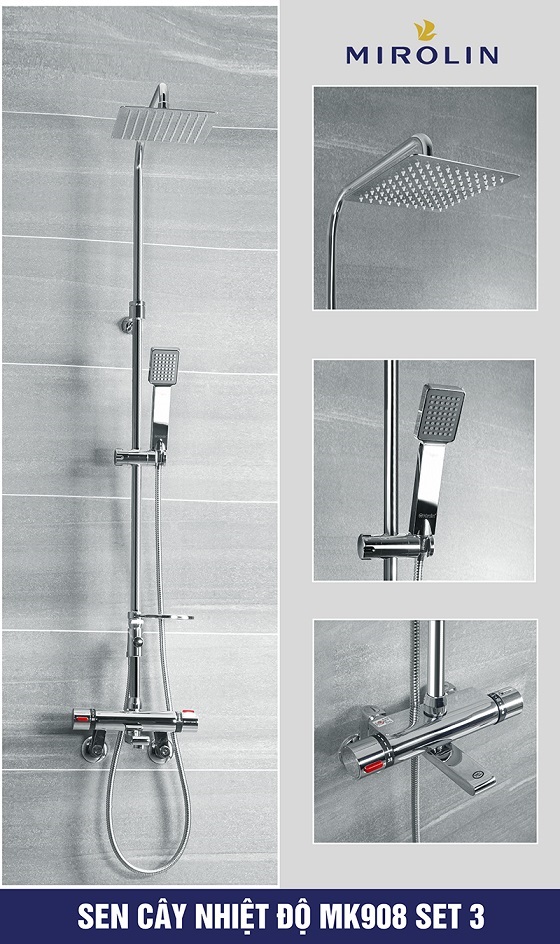 MIROLIN

SEN CÂY NHIỆT ĐỘ MK908 SET 3