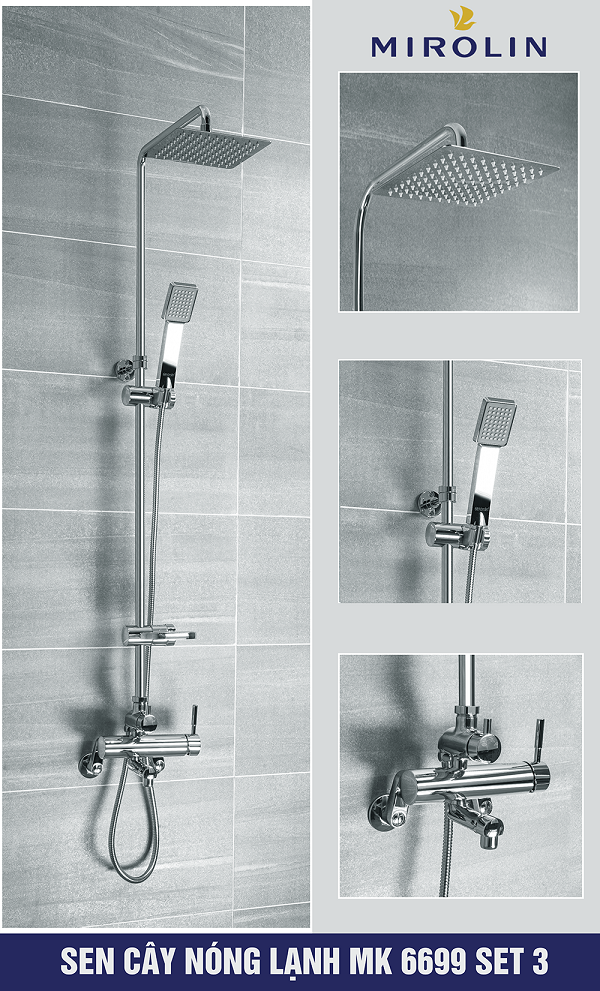 MIROLIN

SEN CÂY NÓNG LẠNH MK 6699 SET 3