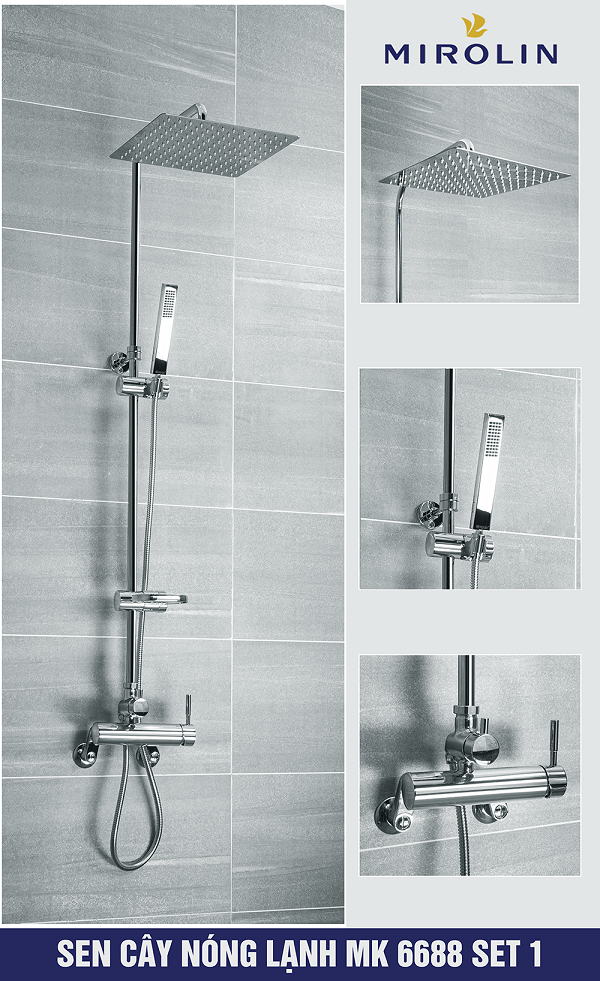 MIROLIN

SEN CÂY NÓNG LẠNH MK 6688 SET 1