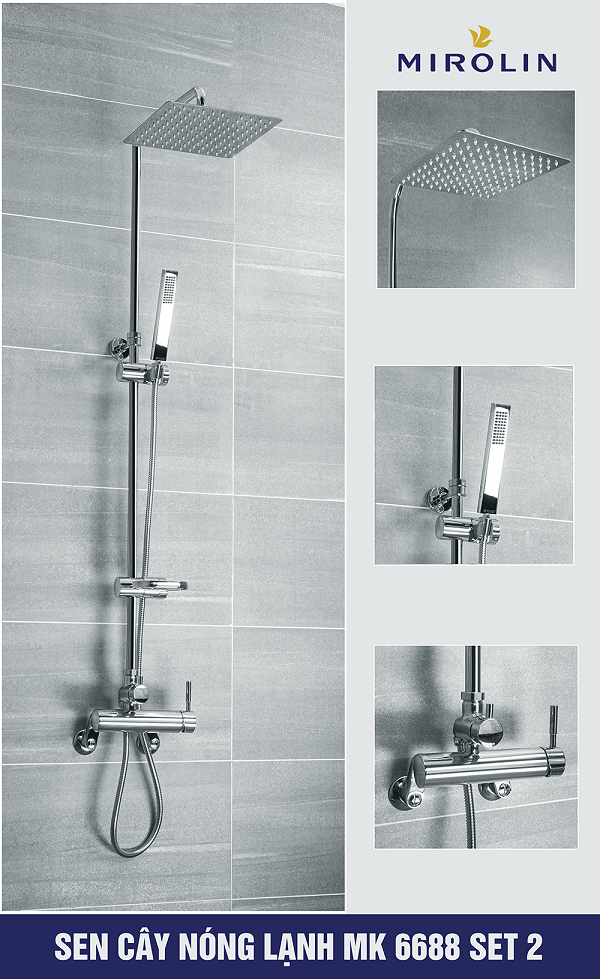 MIROLIN

SEN CÂY NÓNG LẠNH MK 6688 SET 2