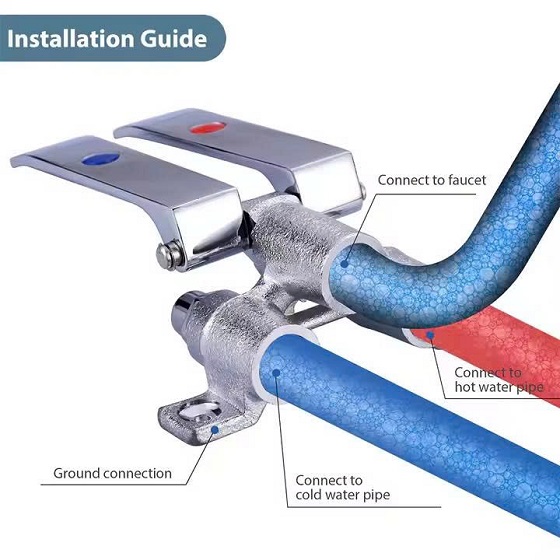 Installation Guide

Connect to faucet

Connect to hot water pipe

Ground connection

Connect to cold water pipe