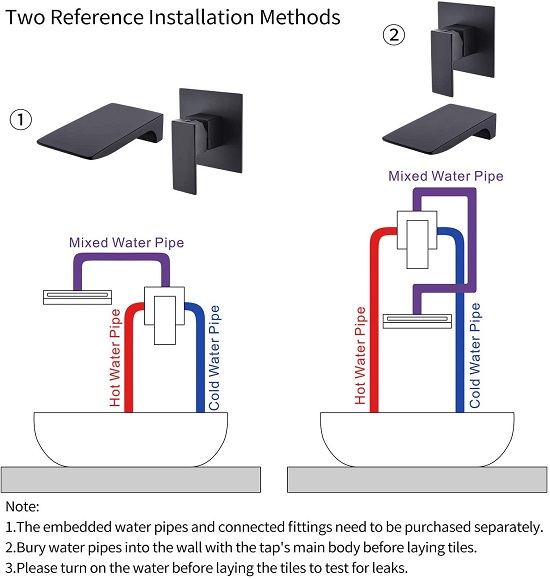 Two Reference Installation Methods

①

②

Mixed Water Pipe

Hot Water Pipe

Cold Water Pipe

Mixed Water Pipe

Hot Water Pipe

Cold Water Pipe

Note:
1.The embedded water pipes and connected fittings need to be purchased separately.
2.Bury water pipes into the wall with the tap's main body before laying tiles.
3.Please turn on the water before laying the tiles to test for leaks.