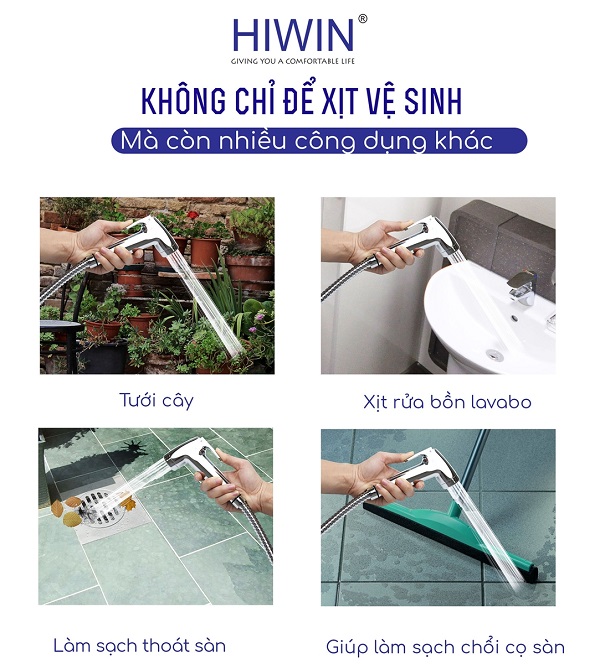 HIWIN®
GIVING YOU A COMFORTABLE LIFE

KHÔNG CHỈ ĐỂ XỊT VỆ SINH
Mà còn nhiều công dụng khác

Tưới cây

Xịt rửa bồn lavabo

Làm sạch thoát sàn

Giúp làm sạch chổi cọ sàn