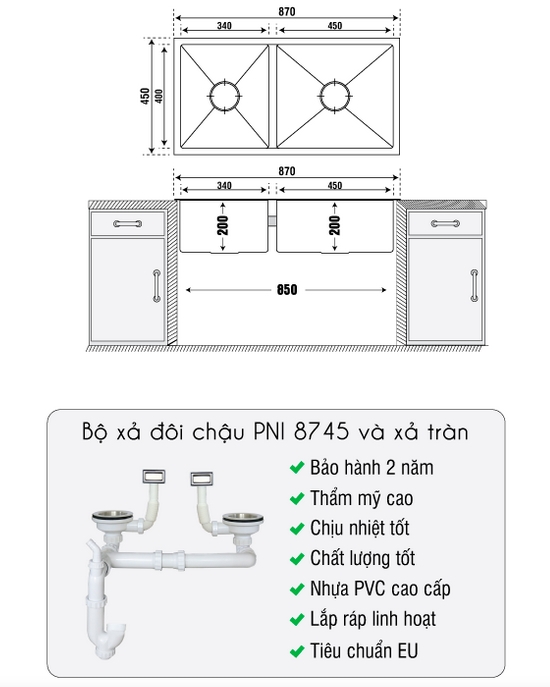 870
340
450
450
400

870
340
450
200
200
850

Bộ xả đôi chậu PNI 8745 và xả tràn

Bảo hành 2 năm
Thẩm mỹ cao
Chịu nhiệt tốt
Chất lượng tốt
Nhựa PVC cao cấp
Lắp ráp linh hoạt
Tiêu chuẩn EU