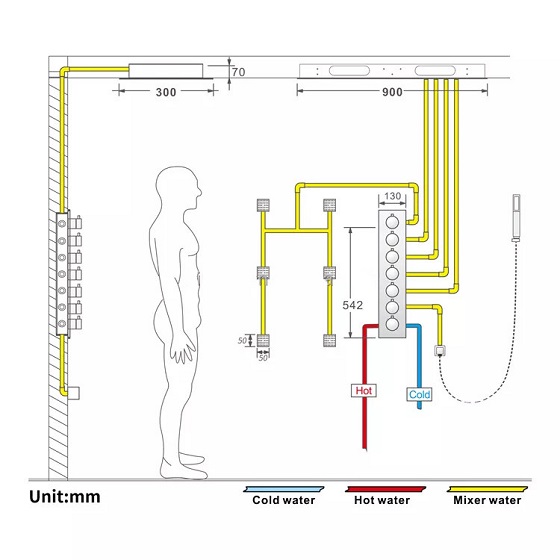 70

300

900

130

542

50

50

Hot

Cold

Unit:mm

Cold water

Hot water

Mixer water