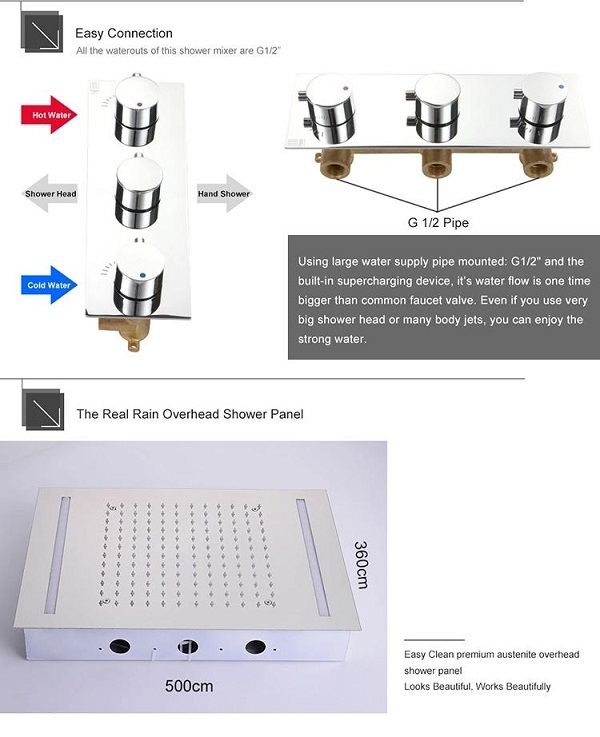 Easy Connection

All the waterouts of this shower mixer are G1/2"

Hot Water

Shower Head

Hand Shower

Cold Water

G 1/2 Pipe

Using large water supply pipe mounted: G1/2" and the built-in supercharging device, it's water flow is one time bigger than common faucet valve. Even if you use very big shower head or many body jets, you can enjoy the strong water.

The Real Rain Overhead Shower Panel

360cm

500cm

Easy Clean premium austenite overhead shower panel

Looks Beautiful, Works Beautifully