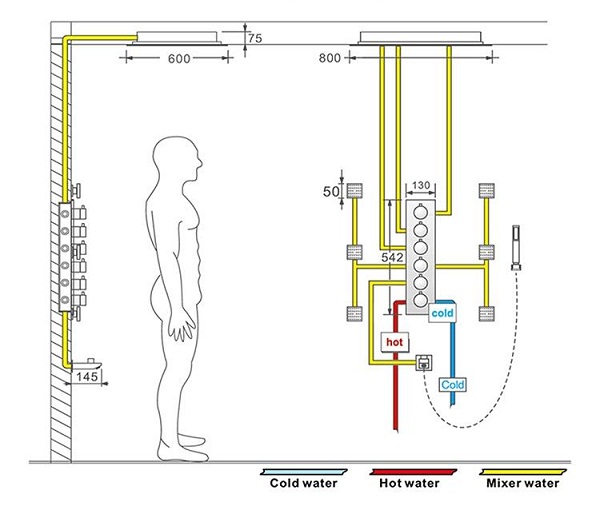 75
600
800
50
130
542
cold
hot
Cold
145
Cold water
Hot water
Mixer water