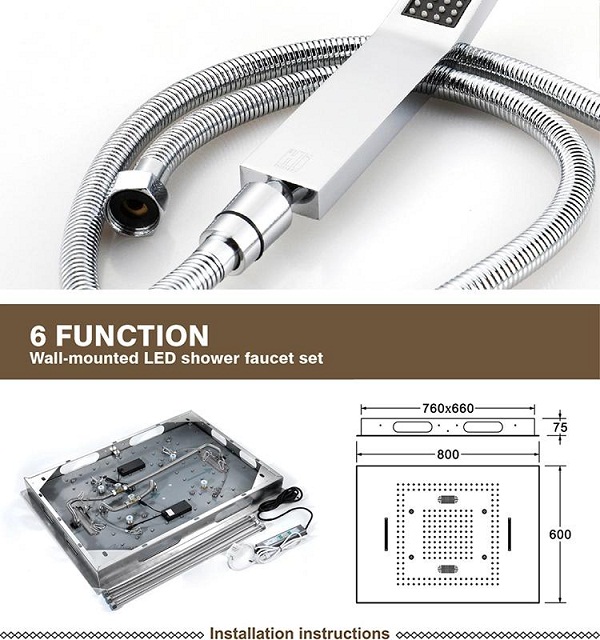 6 FUNCTION
Wall-mounted LED shower faucet set

760x660
75
800
600

Installation instructions