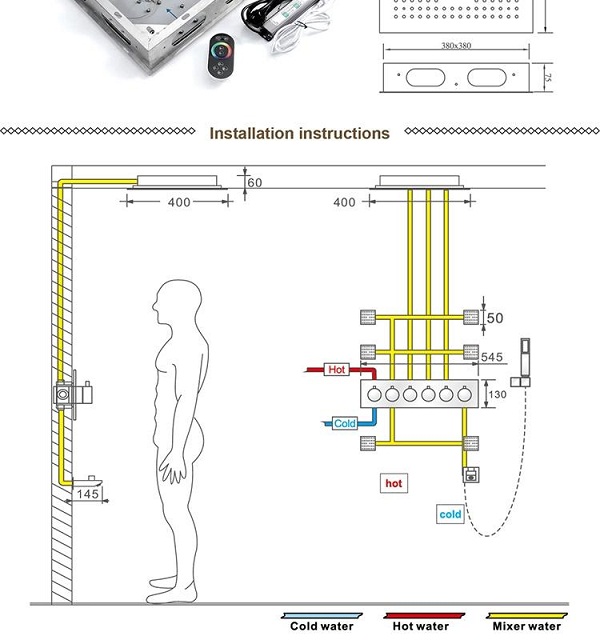 380x380

75

Installation instructions

60

400

400

50

545

Hot

130

Cold

145

hot

cold

Cold water

Hot water

Mixer water