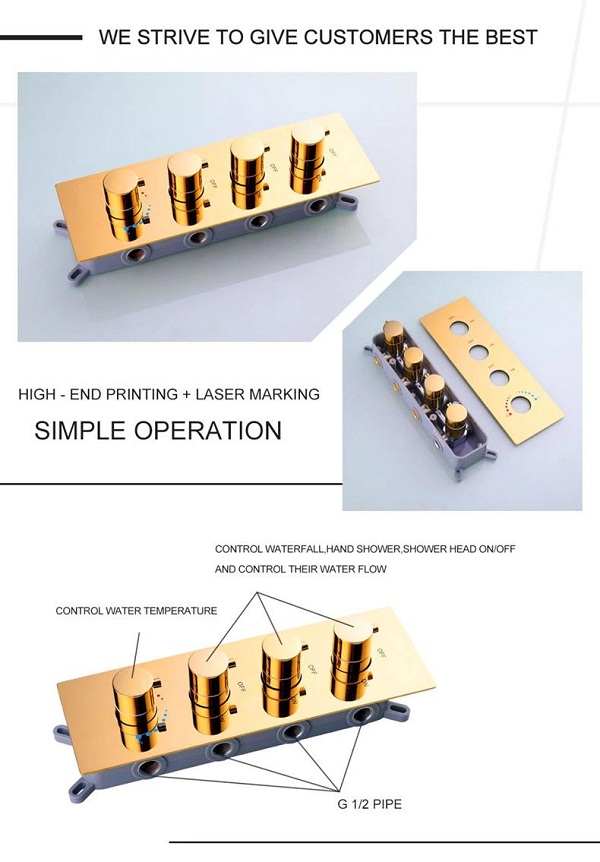 WE STRIVE TO GIVE CUSTOMERS THE BEST

OFF

OFF

OFF

HIGH - END PRINTING + LASER MARKING

SIMPLE OPERATION

CONTROL WATERFALL,HAND SHOWER,SHOWER HEAD ON/OFF AND CONTROL THEIR WATER FLOW

CONTROL WATER TEMPERATURE

OFF

OFF

OFF

G 1/2 PIPE