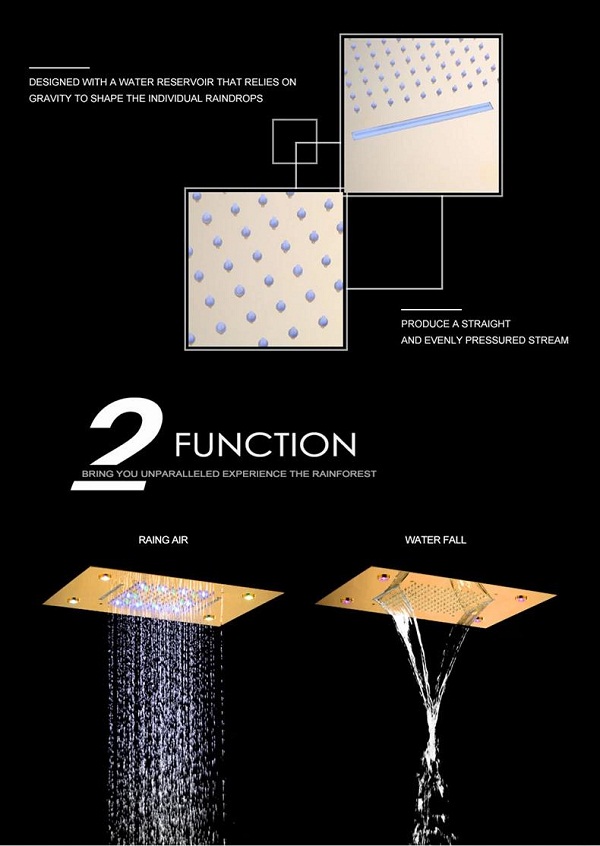 DESIGNED WITH A WATER RESERVOIR THAT RELIES ON GRAVITY TO SHAPE THE INDIVIDUAL RAINDROPS

PRODUCE A STRAIGHT AND EVENLY PRESSURED STREAM

2 FUNCTION

BRING YOU UNPARALLELED EXPERIENCE THE RAINFOREST

RAING AIR

WATER FALL