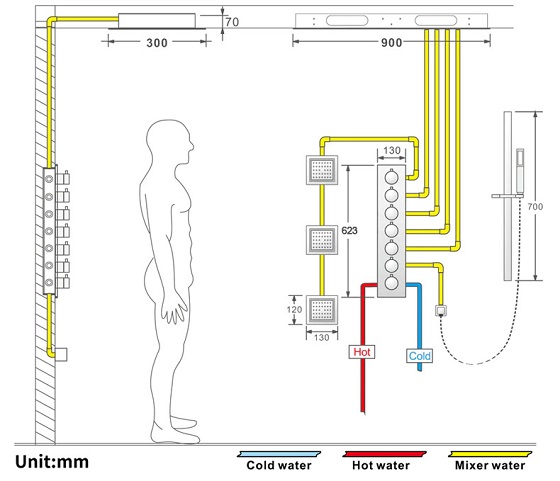 70
300
900
130
623
700
120
130
Hot
Cold
Unit:mm
Cold water
Hot water
Mixer water