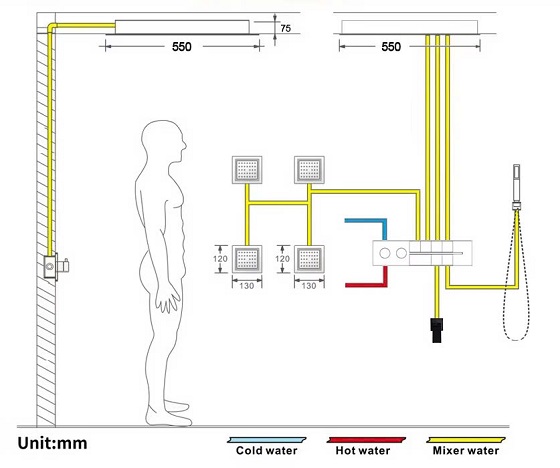 75
550
550
120
120
130
130
Unit:mm
Cold water
Hot water
Mixer water