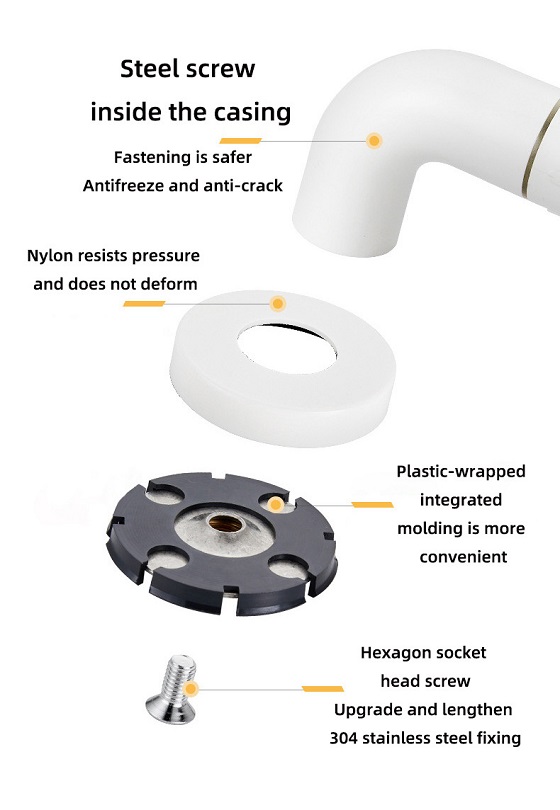 Steel screw
inside the casing

Fastening is safer
Antifreeze and anti-crack

Nylon resists pressure
and does not deform

Plastic-wrapped
integrated
molding is more
convenient

Hexagon socket
head screw
Upgrade and lengthen
304 stainless steel fixing