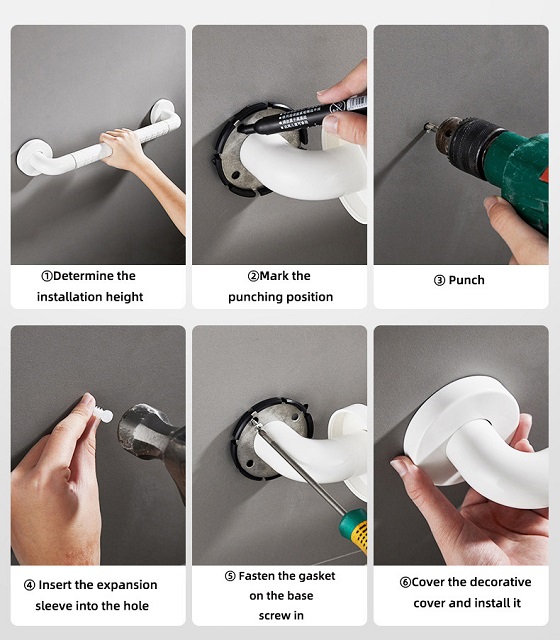 ①Determine the installation height

②Mark the punching position

③ Punch

④ Insert the expansion sleeve into the hole

⑤ Fasten the gasket on the base screw in

⑥Cover the decorative cover and install it