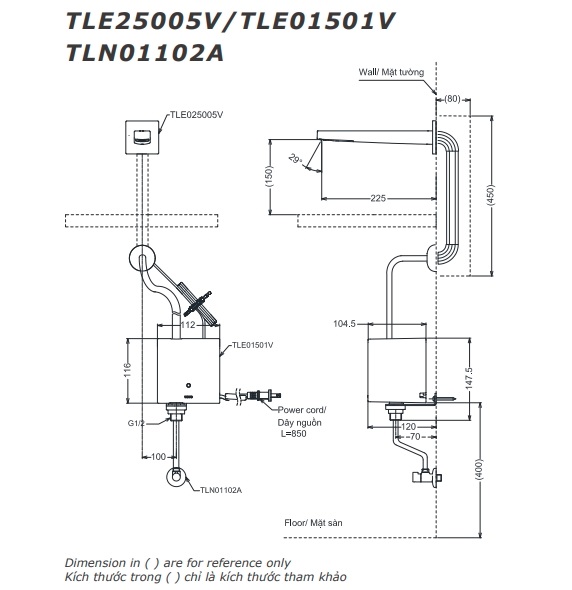 TLE25005V/TLE01501V
TLN01102A

TLE025005V

112

TLE01501V

116

G1/2

Power cord/
Dây nguồn
L=850

100

TLN01102A

Wall/ Mặt tường

(80)

29°

(150)

225

(450)

104.5

147.5

120

70

(400)

Floor/ Mặt sàn

Dimension in ( ) are for reference only
Kích thước trong ( ) chỉ là kích thước tham khảo