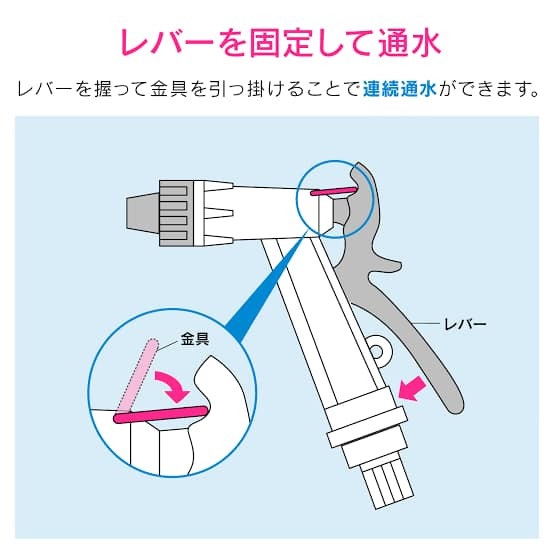 レバーを固定して通水

レバーを握って金具を引っ掛けることで連続通水ができます。

金具

レバー