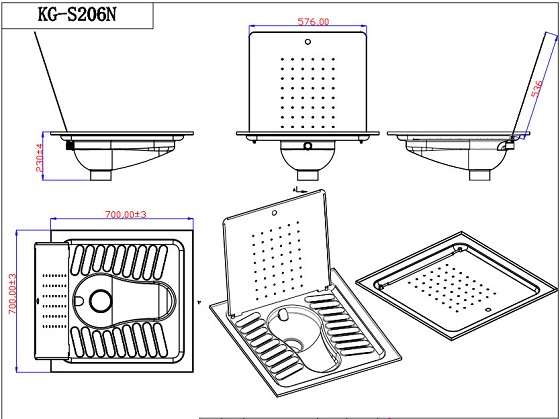 KG-S206N

576.00

536

230±4

700.00±3

700.00±3