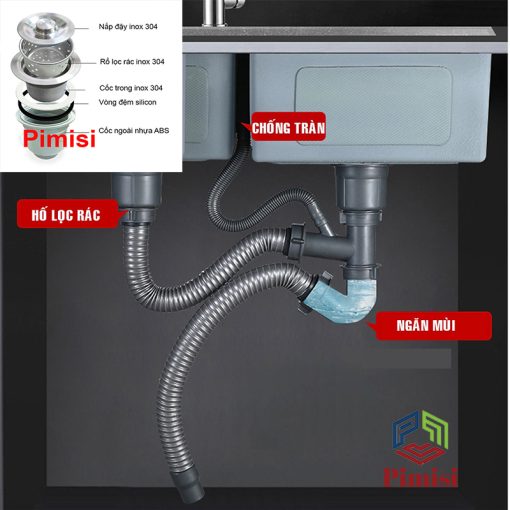 Nắp đậy inox 304

Rổ lọc rác inox 304

Cốc trong inox 304

Vòng đệm silicon

Cốc ngoài nhựa ABS

Pimisi

CHỐNG TRÀN

HỐ LỌC RÁC

NGĂN MÙI

Pimisi